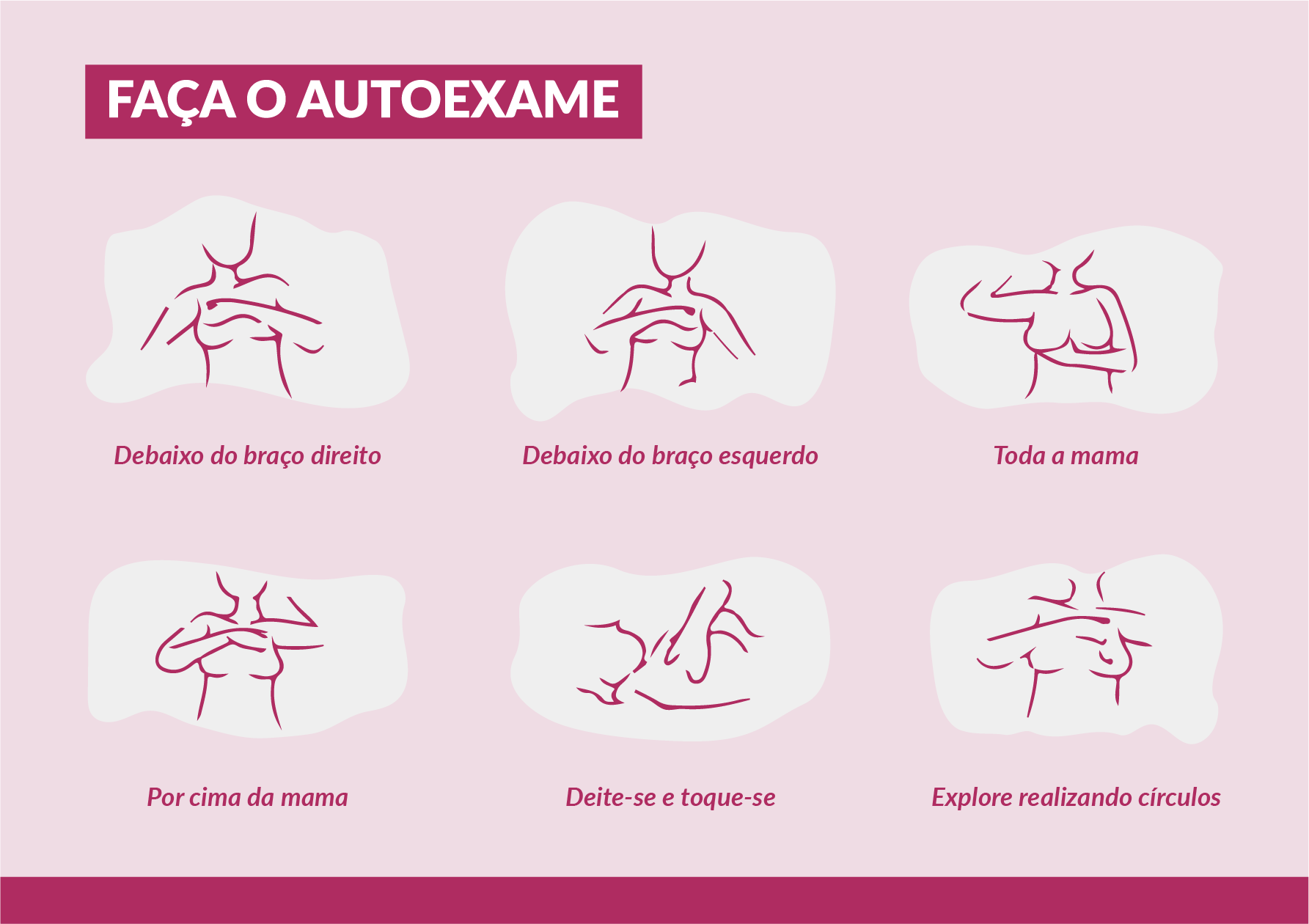 FAÇA O AUTOEXAME

Debaixo do braço direito

Debaixo do braço esquerdo

Toda a mama

Por cima da mama

Deite-se e toque-se

Explore realizando círculos